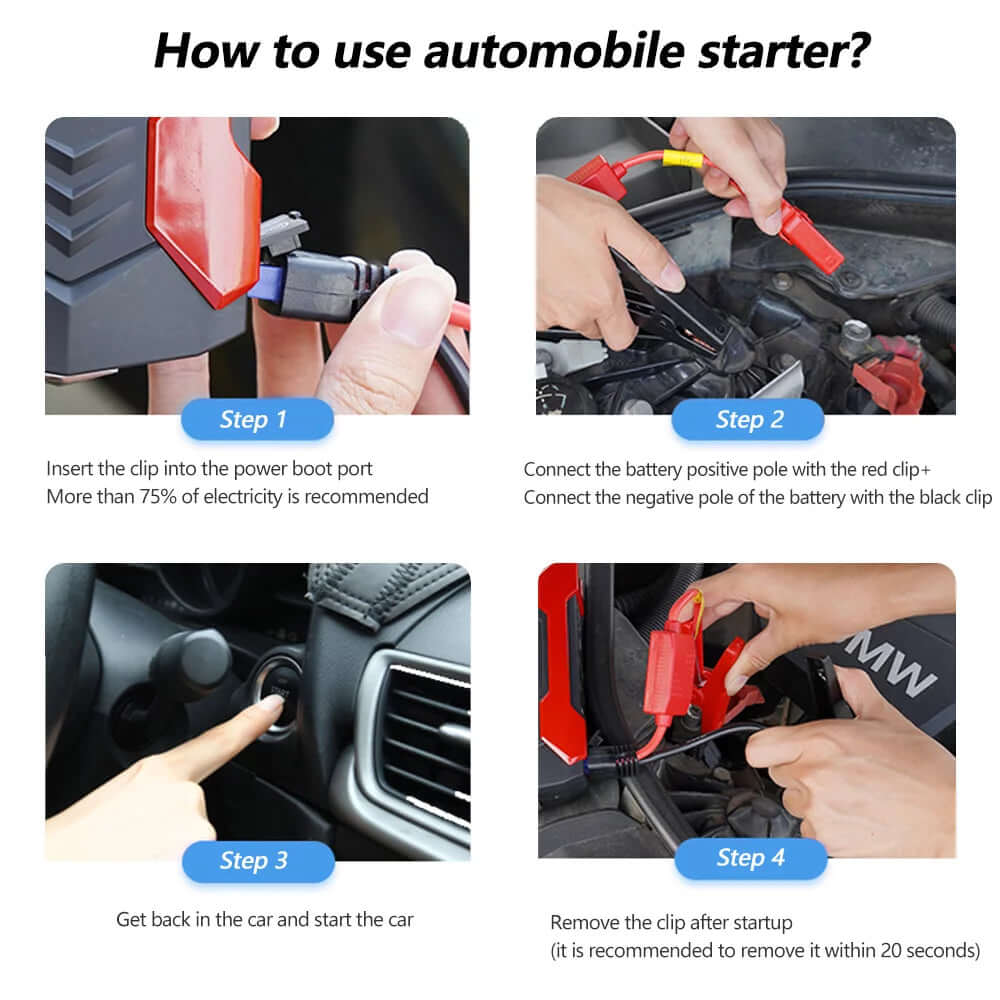 How to use automobile starter?

Step 1

Insert the clip into the power boot port
More than 75% of electricity is recommended

Step 2

Connect the battery positive pole with the red clip+
Connect the negative pole of the battery with the black clip

START

Step 3

Get back in the car and start the car

MW

Step 4

Remove the clip after startup
(it is recommended to remove it within 20 seconds)